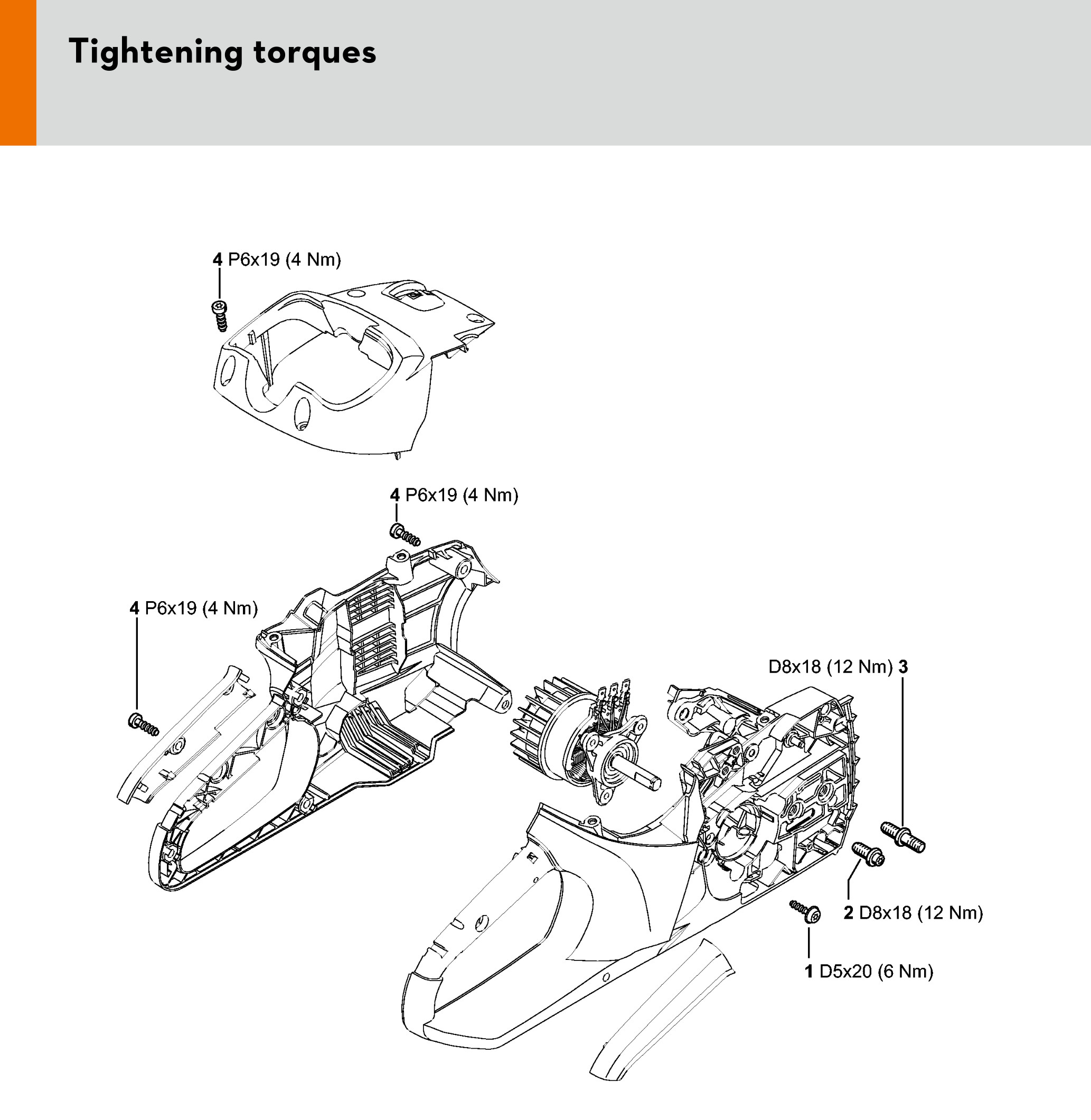 Tightening torques

4 P6x19 (4 Nm)

4 P6x19 (4 Nm)

4 P6x19 (4 Nm)

D8x18 (12 Nm) 3

2 D8x18 (12 Nm)

1 D5x20 (6 Nm)